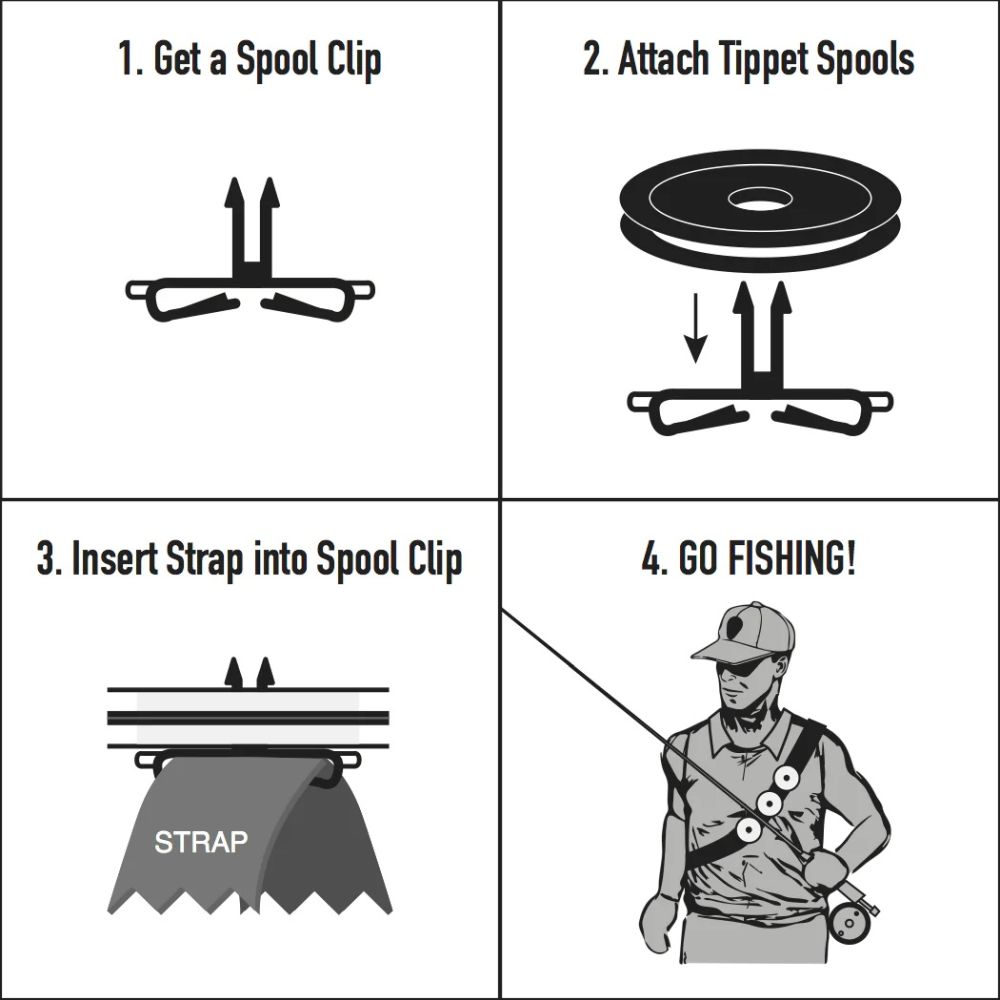 1. Get a Spool Clip

2. Attach Tippet Spools

3. Insert Strap into Spool Clip

STRAP

4. GO FISHING!